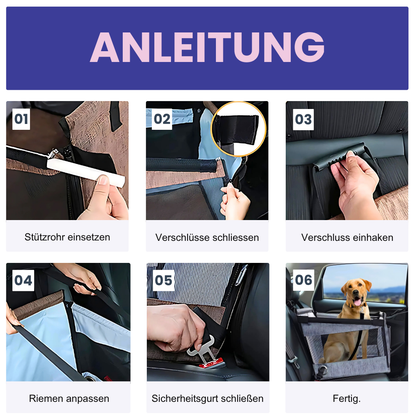 ANLEITUNG

01
Stützrohr einsetzen

02
Verschlüsse schliessen

03
Verschluss einhaken

04
Riemen anpassen

05
Sicherheitsgurt schließen

06
Fertig.