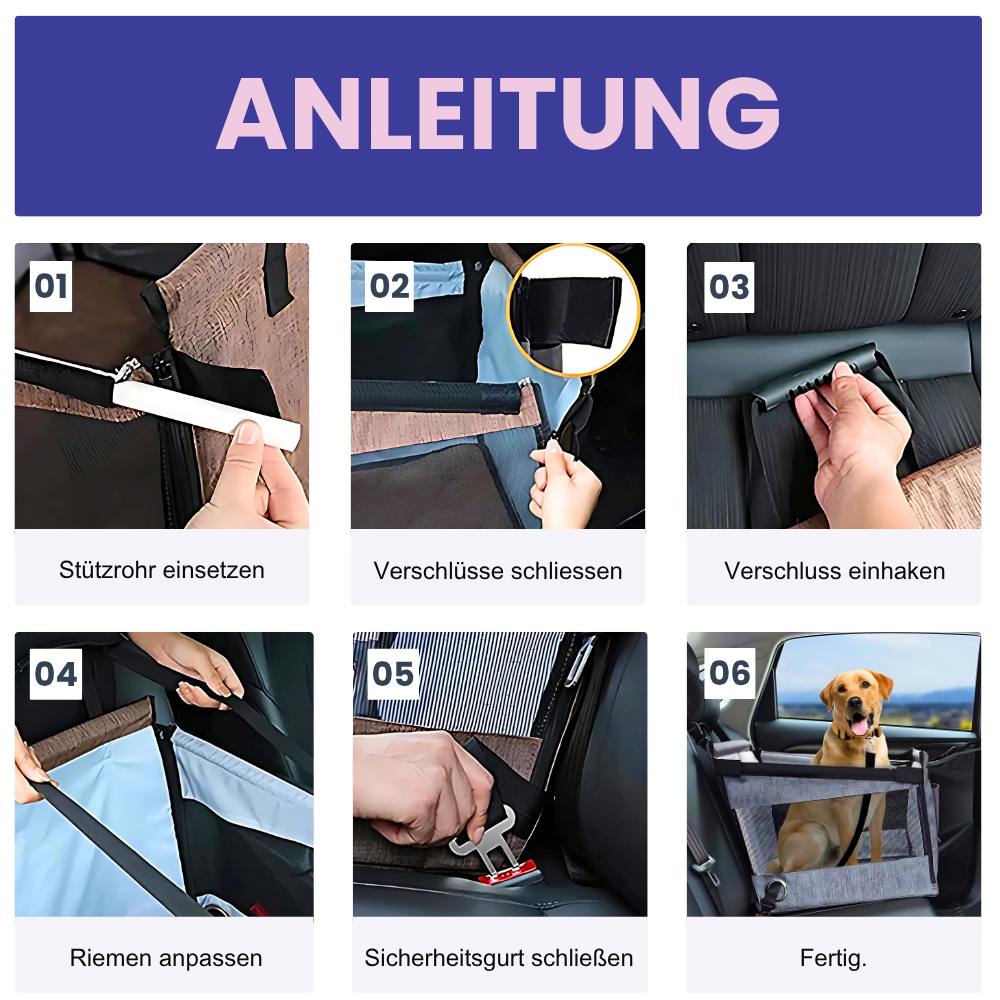 ANLEITUNG

01

Stützrohr einsetzen

02

Verschlüsse schliessen

03

Verschluss einhaken

04

Riemen anpassen

05

Sicherheitsgurt schließen

06

Fertig.